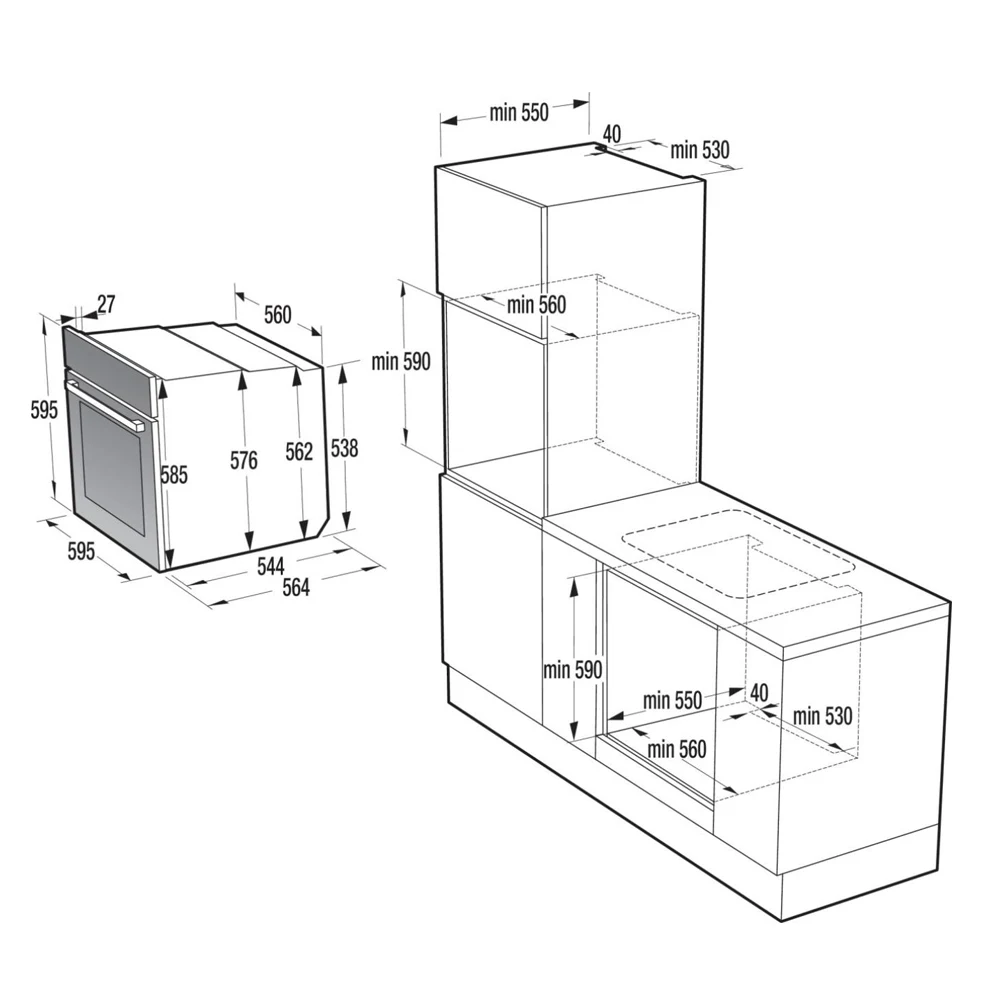 27
560
595
585
576
562
538
595
544
564
min 550
40
min 530
min 560
min 590
min 590
min 550
40
min 530
min 560