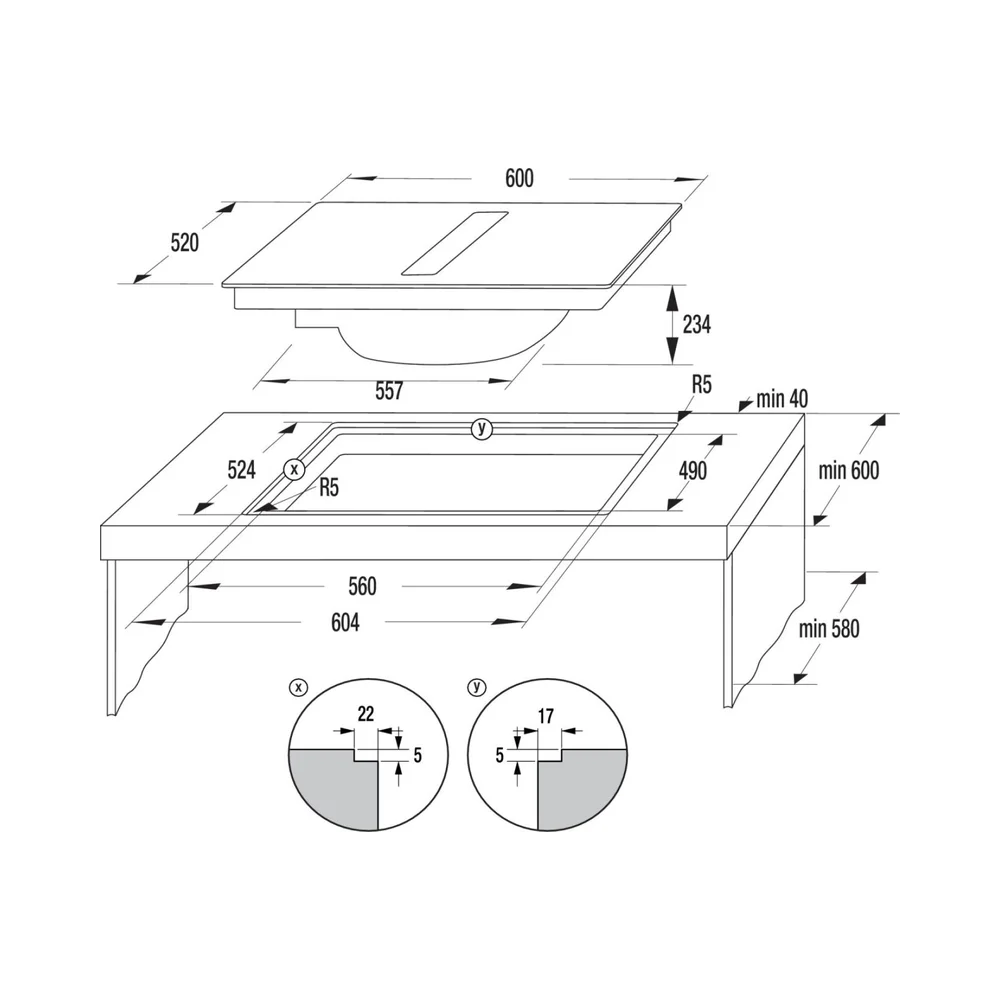 600
520
234
557
R5
min 40
y
524
x
R5
490
min 600
560
604
min 580
x
22
5
y
17
5